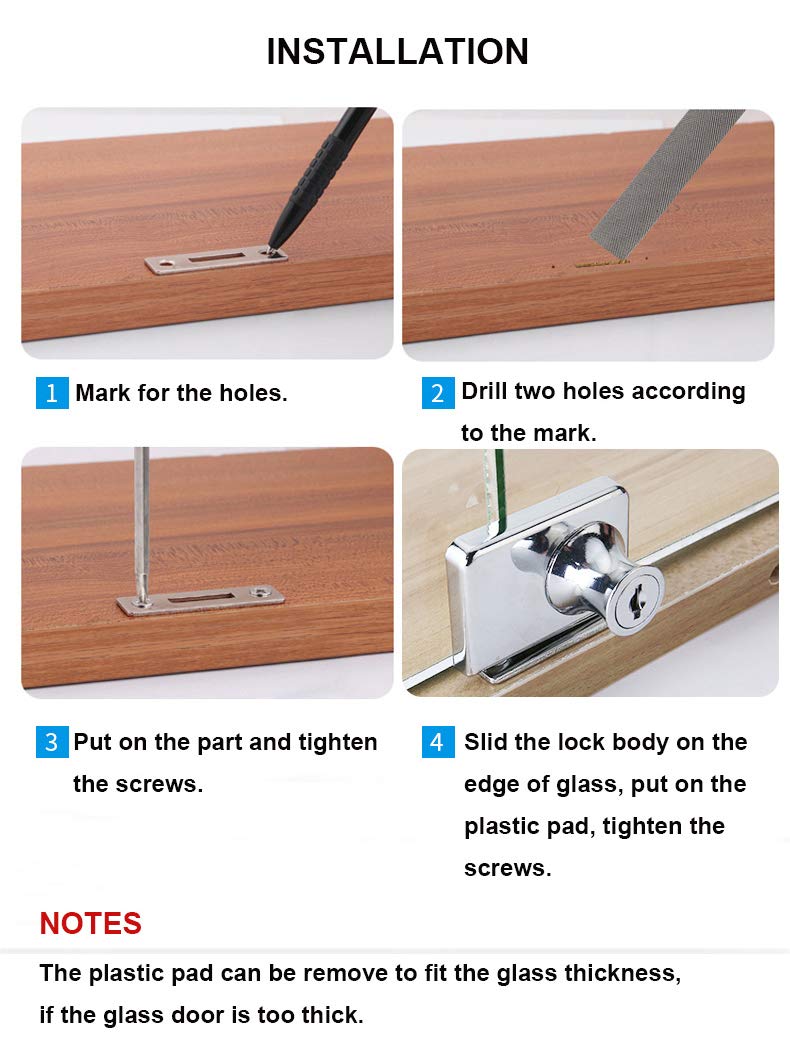 INSTALLATION

1 Mark for the holes.

2 Drill two holes according to the mark.

3 Put on the part and tighten the screws.

4 Slid the lock body on the edge of glass, put on the plastic pad, tighten the screws.

NOTES

The plastic pad can be remove to fit the glass thickness, if the glass door is too thick.